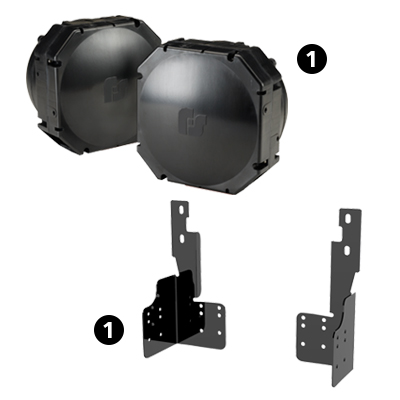 1

1