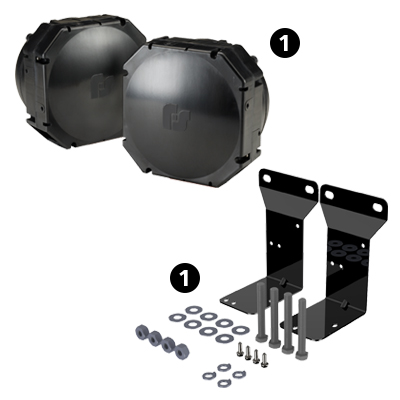 1

1